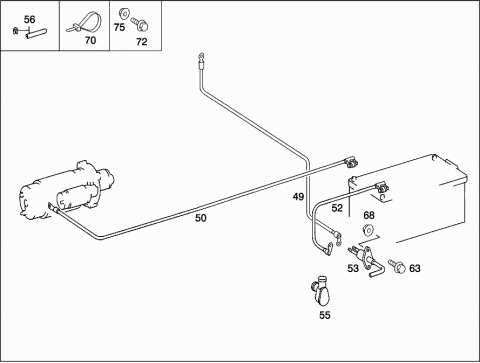 56
70
75
72
49
50
52
68
53
63
55