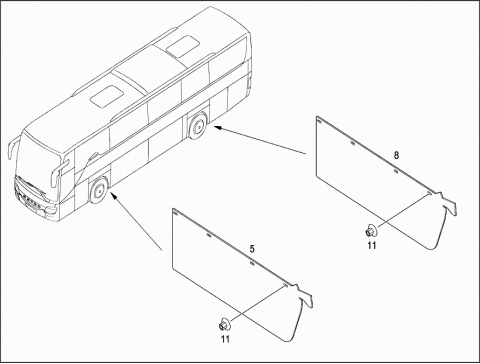 8
11
5
11