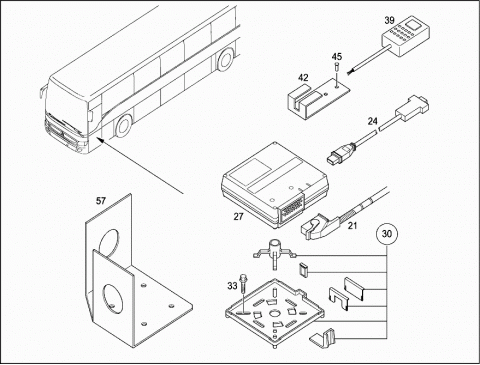 39
45
42
24
57
27
21
30
33