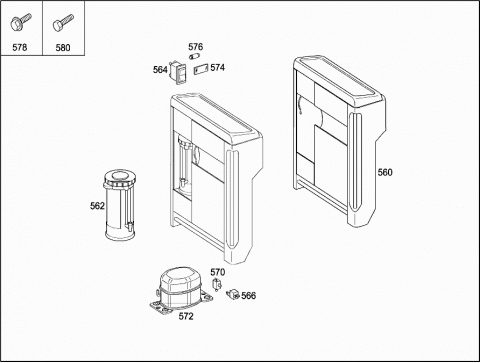 578
580
576
564
574
560
562
570
566
572