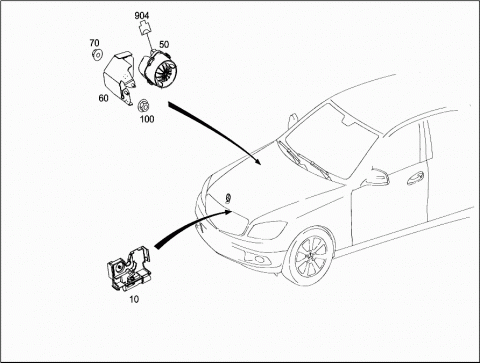 904
70
50
60
100
10