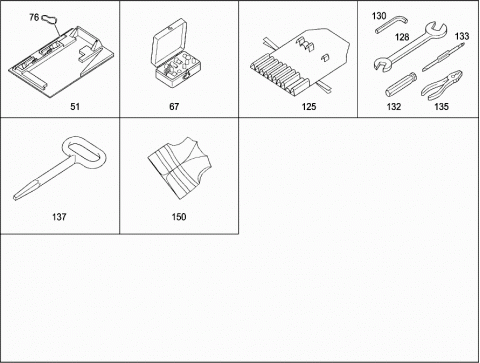 76
51
67
125
130
128
133
132
135
137
150