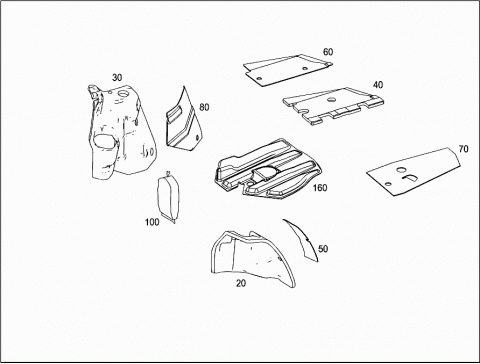 60
30
40
80
70
160
100
50
20