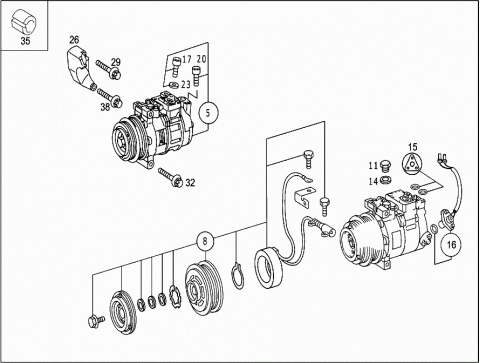 35

26

29

17 20

23

38

5

32

15

11

14

8

16