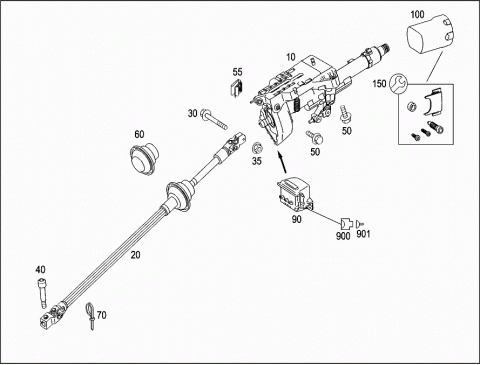 100
10
55
150
30
50
60
50
35
90
900 901
20
40
70