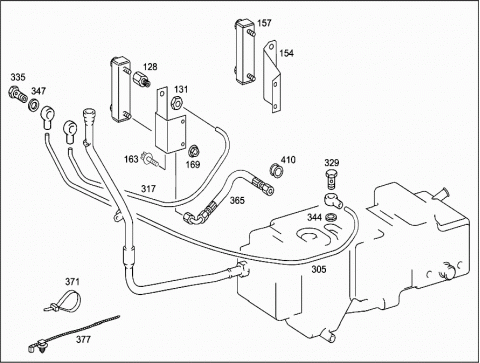 157
154
128
335
347
131
163
169
410
329
317
365
344
305
371
377