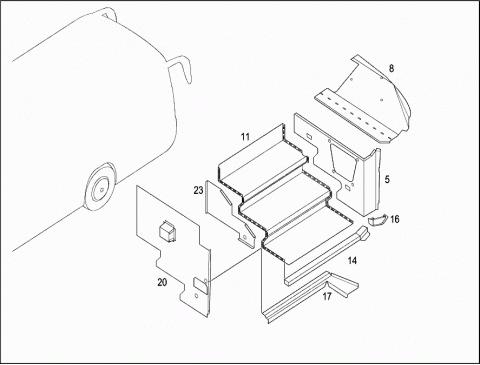 8
11
5
23
16
14
20
17