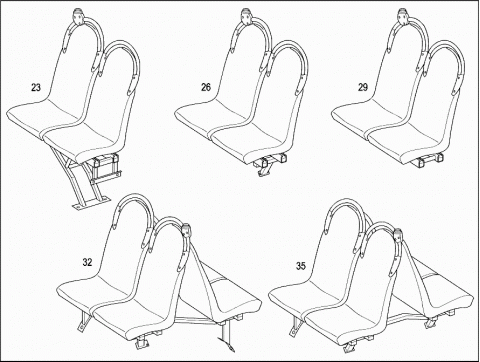 23

26

29

32

35