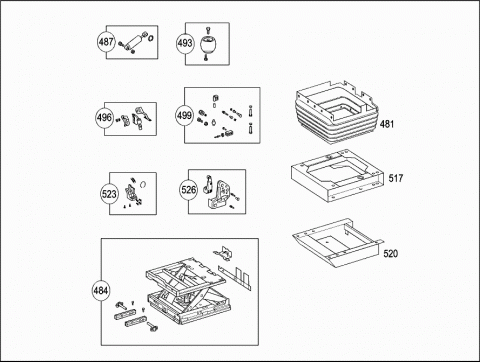 487
493
496
499
481
517
523
526
520
484