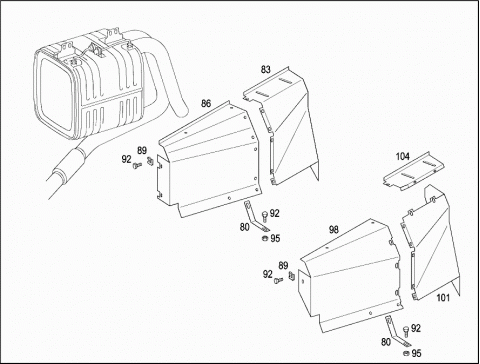 83
86
89
92
104
92
80
95
98
89
92
101
92
80
95