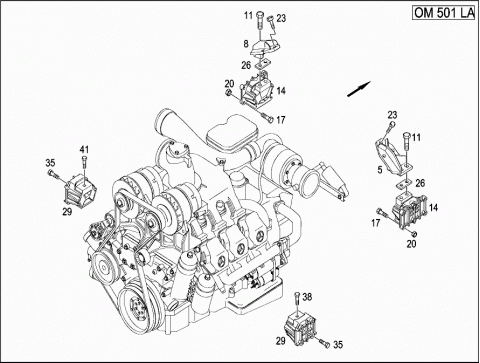 OM 501 LA

11
23
8
26
20
14
17

23
11
5
26
14
17
20

41
35
29

38
29
35