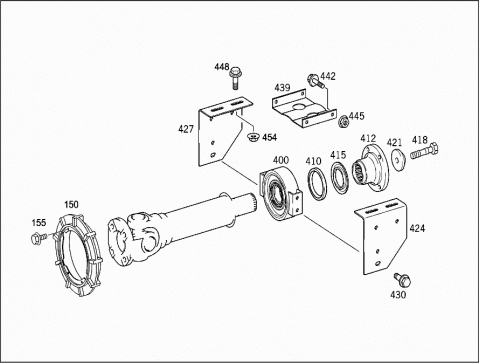 448
442
439
445
427
454
412
421
418
400
410
415
150
155
424
430