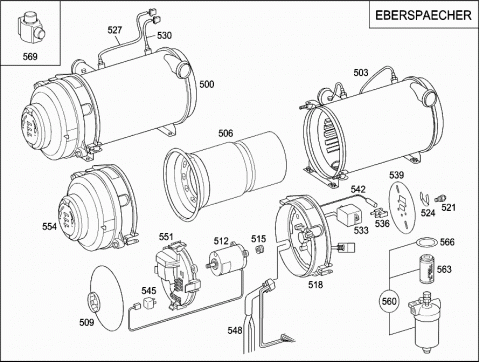 EBERSPAECHER

569

527
530
500
503
506
539
542
521
524
536
533
554
551
512
515
566
563
518
560
545
509
548