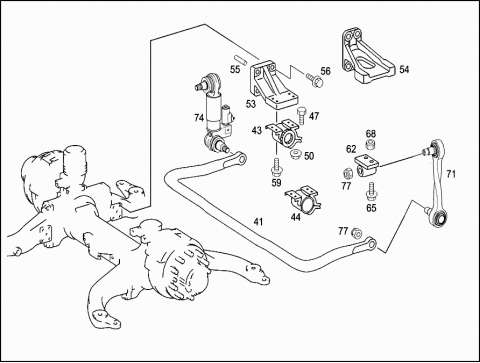 55
56
54
53
74
47
43
68
62
50
71
59
77
65
44
41
77