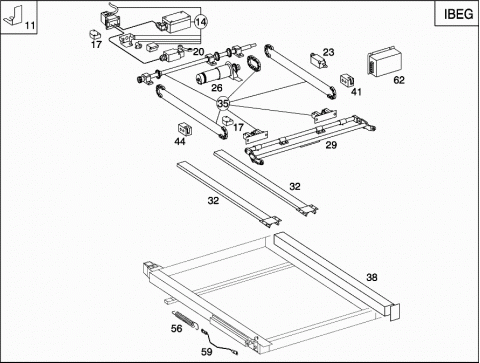 11

IBEG

14

17

20

23

62

26

41

35

17

44

29

32

32

38

56

59