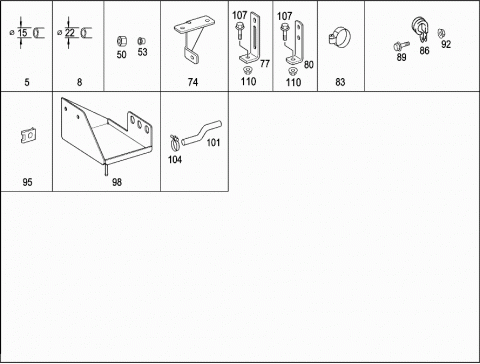 ⌀ 15
5

⌀ 22
8

50 53

74

107
77
110

107
80
110

83

89 86 92

95

98

104 101