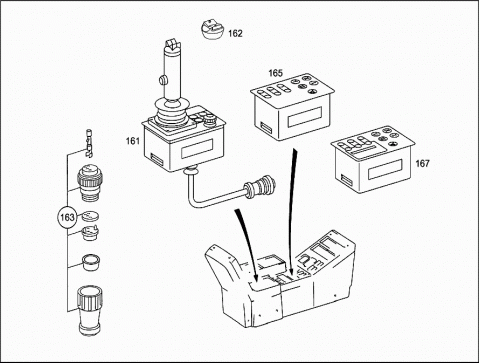 162
165
161
167
163