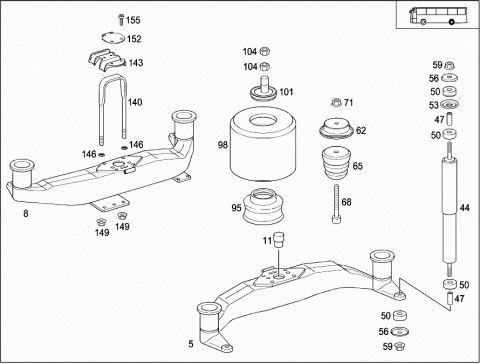 155
152
143
140
146
146
8
149
149
104
104
101
98
95
11
71
62
65
68
59
56
50
53
47
50
44
50
47
50
56
59
5