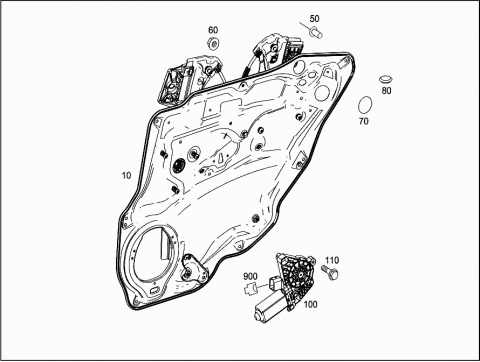 50
60
80
70
10
110
900
100