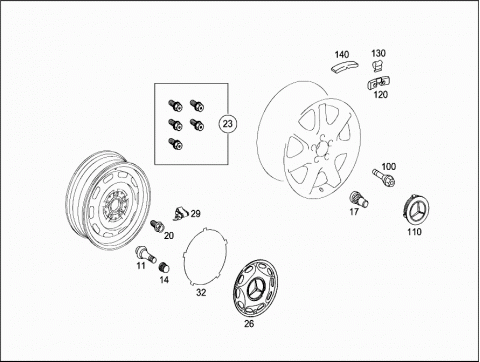 140
130
120
23
100
17
110
29
20
11
14
32
26