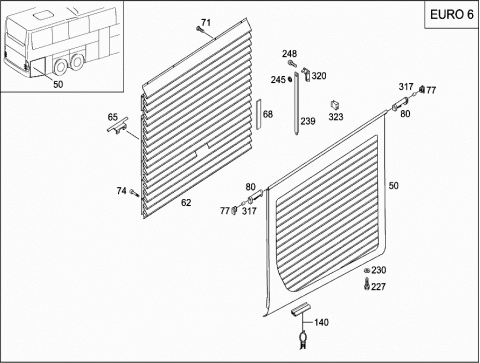 EURO 6

50

71

248

245

320

317

77

65

68

239

323

80

74

62

80

77

317

50

230

227

140