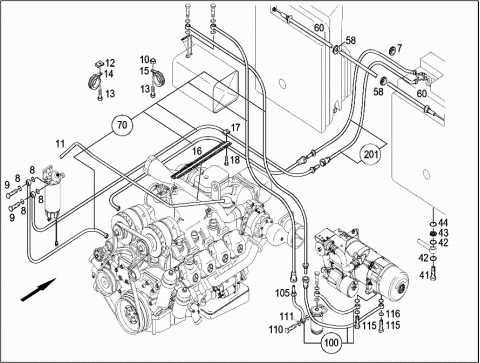 60
58
7
12
14
13
10
15
13
58
60
70
17
11
16
18
201
8
9
8
8
9
8
44
43
42
42
41
105
111
110
116
115
115
100