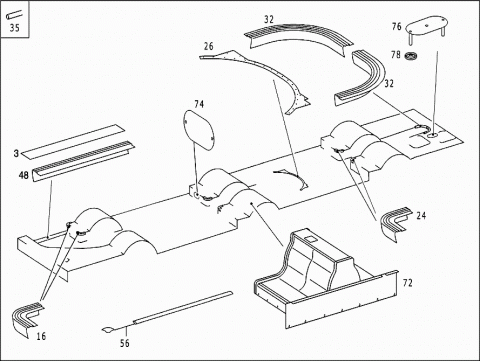 35
32
76
26
78
32
74
3
48
24
72
16
56