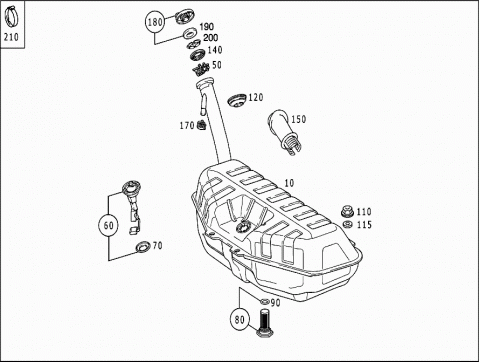 210
180
190
200
140
50
120
170
150
10
110
115
60
70
90
80