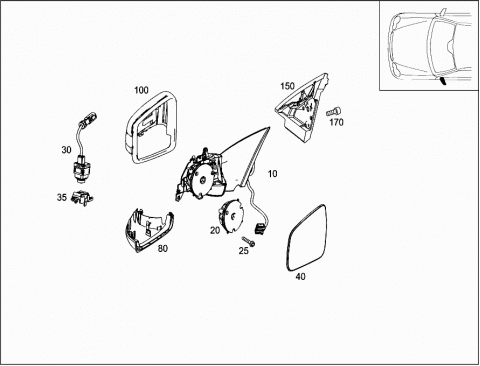 100

150

170

30

10

35

20

80

25

40