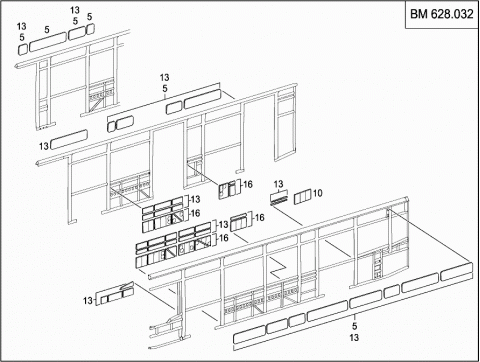 BM 628.032

13
5
5
13
5
5

13
5

13

16

13
10

13
16

13
16

16

13

5
13