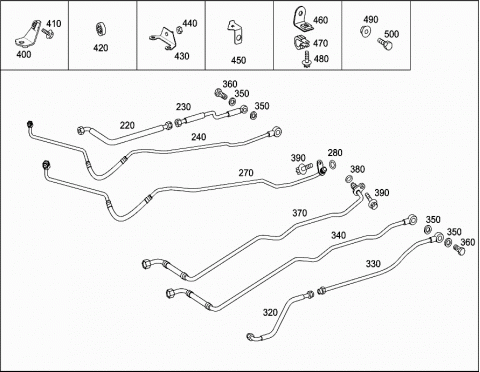 410
400
420
440
430
450
460
470
480
490
500
360
350
230
350
220
240
390
280
270
380
390
370
350
340
350
360
330
320