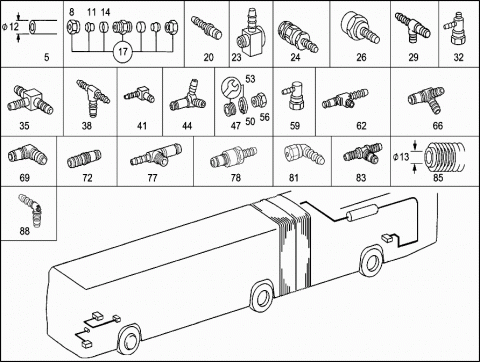 ø 12
5
8 11 14
17
20
23
24
26
29
32
35
38
41
44
53
47 50 56
59
62
66
69
72
77
78
81
83
ø 13
85
88