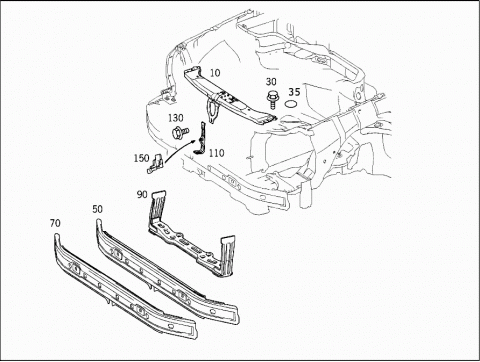 10
30
35
130
150
110
90
50
70