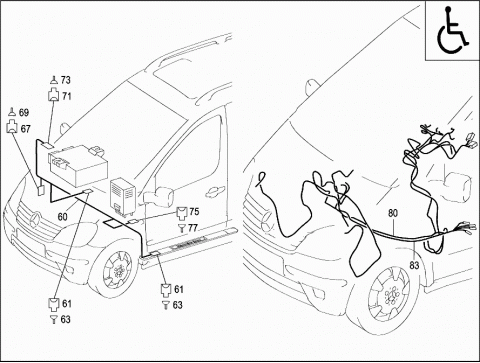 73
71
69
67
60
75
77
61
63
61
63
80
83