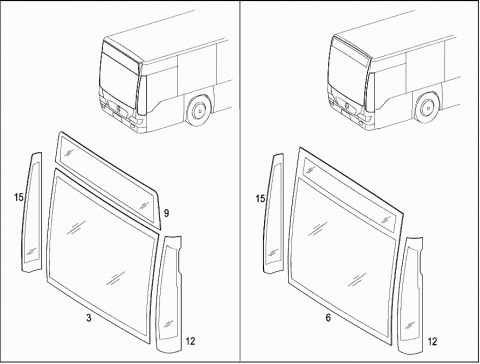 15
9
3
12
15
6
12