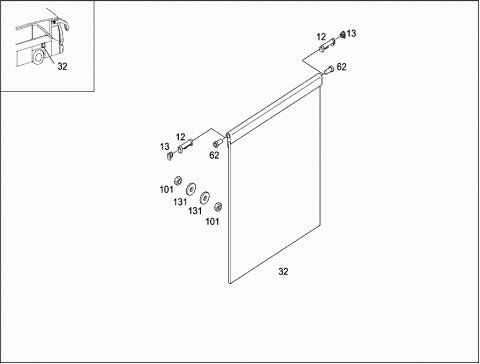 32

12
13
62

12
13
62

101
131
131
101

32