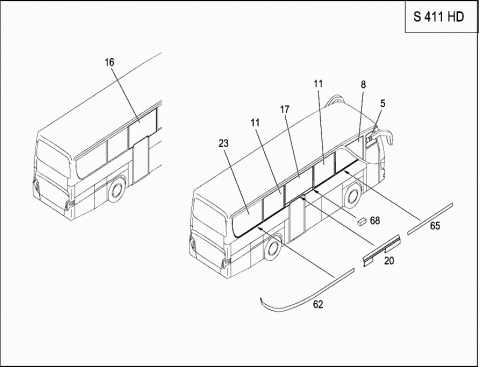 S 411 HD

16

11
8
5
17
11
23

68
65
20
62