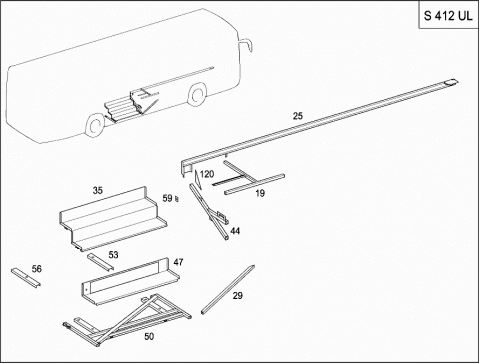 S 412 UL

25

120

19

35

59

44

53

47

56

29

50