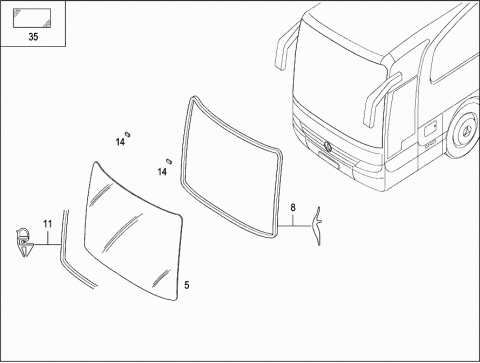 35

14

14

8

11

5