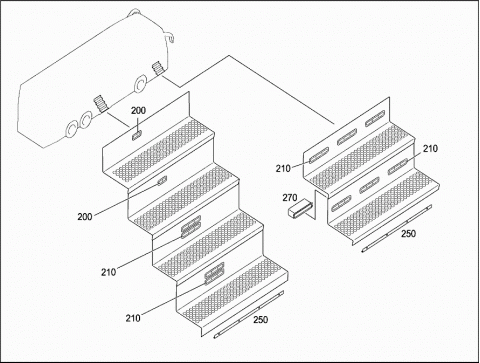 200
200
210
210
250
210
210
270
250