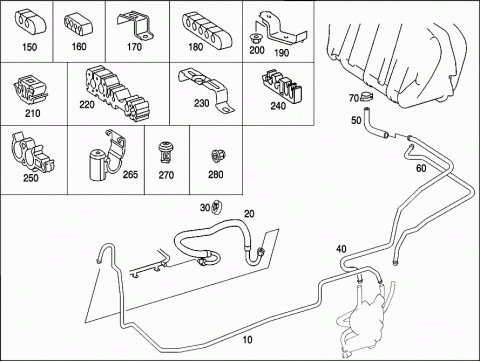 150
160
170
180
200
190
210
220
230
240
250
265
270
280
70
50
60
30
20
40
10