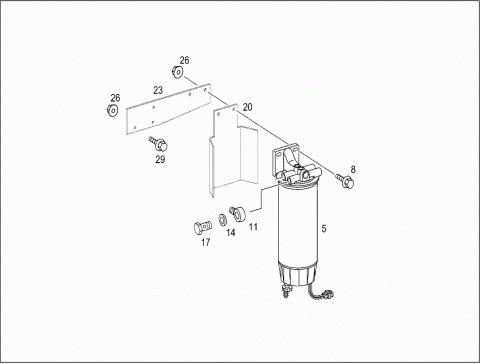 26
23
26
20
29
8
11
14
17
5