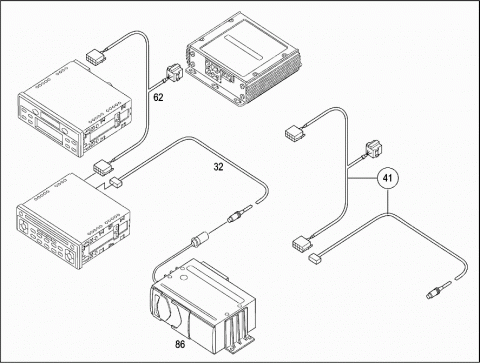 62
32
41
86