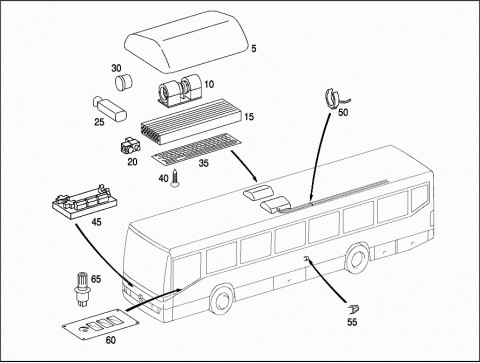 5
30
10
25
15
50
20
35
40
45
65
55
60