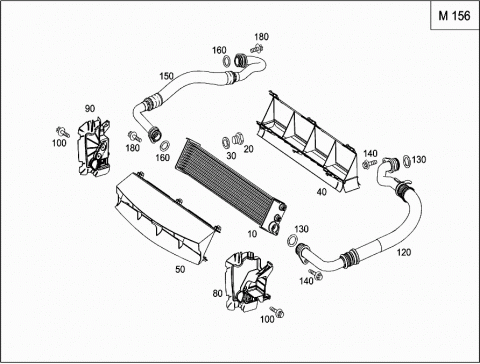 M 156

180
160
150
90
100
180
160
30
20
140
130
40
10
130
120
50
140
80
100