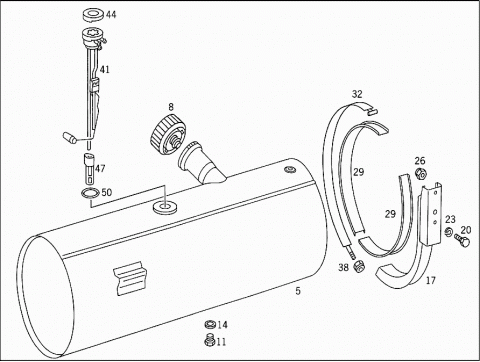 44
41
8
32
47
50
29
26
29
23
20
38
17
5
14
11