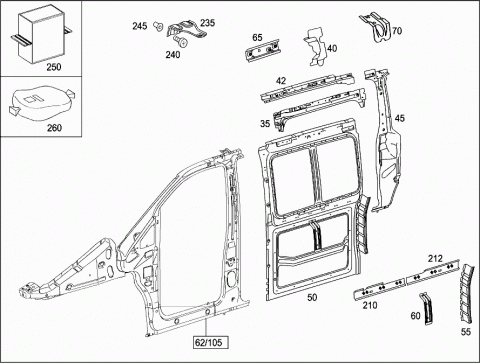 250

260

245
235
240

65

40

70

42

35

45

50

212

210

60

55

62/105