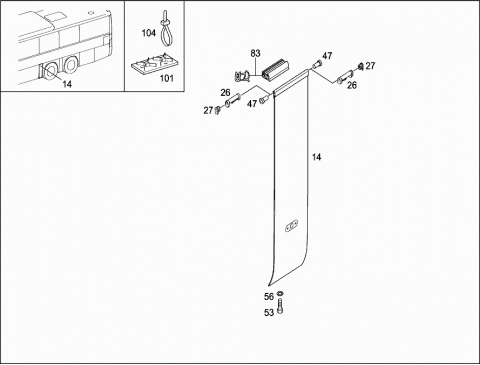 14

104

101

83

47

27

26

26

47

27

14

56

53