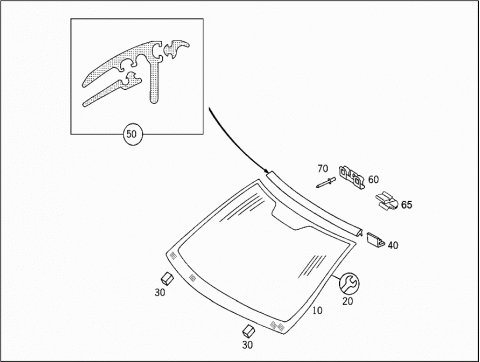 50
70
60
65
40
30
20
10
30