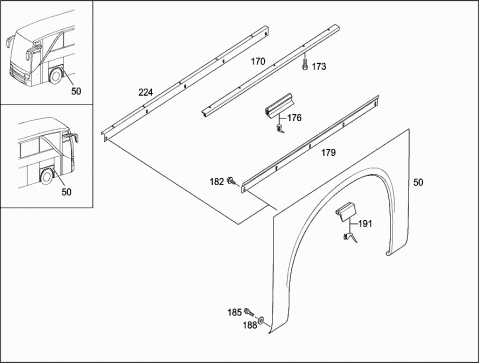 50

50

224

170

173

176

179

182

50

191

185

188